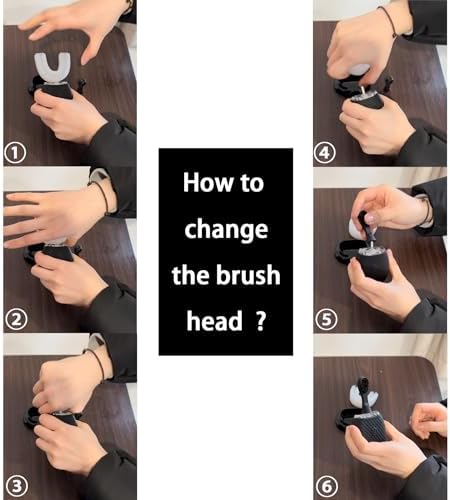 ①
②
③
How to change the brush head ?
④
⑤
⑥