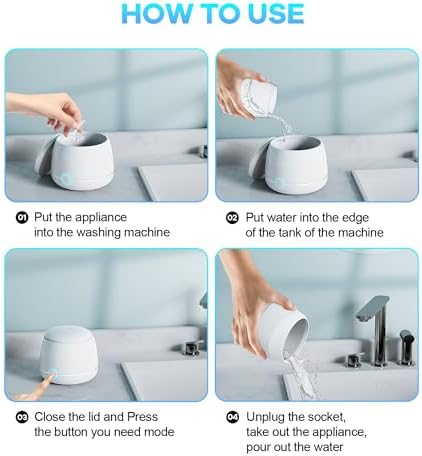 HOW TO USE

01 Put the appliance into the washing machine

02 Put water into the edge of the tank of the machine

03 Close the lid and Press the button you need mode

04 Unplug the socket, take out the appliance, pour out the water