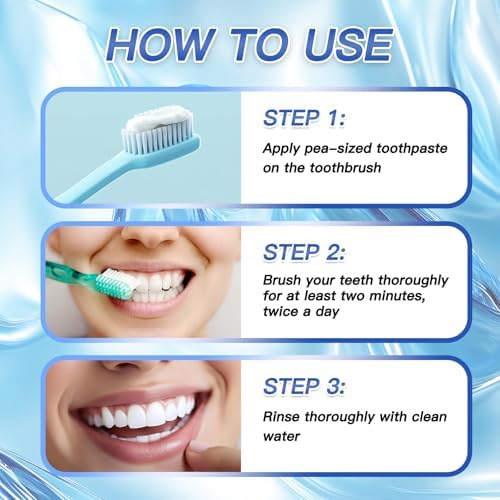 HOW TO USE

STEP 1:

Apply pea-sized toothpaste on the toothbrush

STEP 2:

Brush your teeth thoroughly for at least two minutes, twice a day

STEP 3:

Rinse thoroughly with clean water