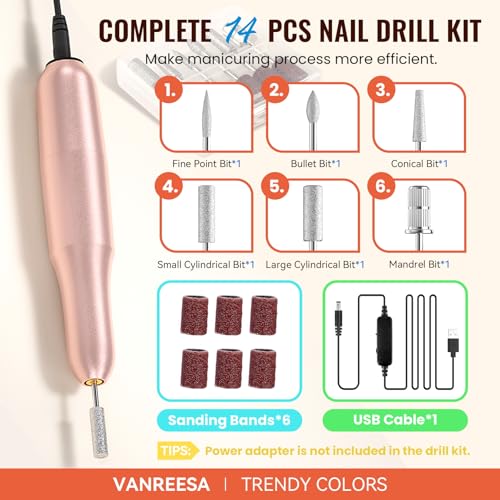 COMPLETE 14 PCS NAIL DRILL KIT

Make manicuring process more efficient.

1.
Fine Point Bit*1

2.
Bullet Bit*1

3.
Conical Bit*1

4.
Small Cylindrical Bit*1

5.
Large Cylindrical Bit*1

6.
Mandrel Bit*1

Sanding Bands*6

USB Cable*1

TIPS: Power adapter is not included in the drill kit.

VANREESA | TRENDY COLORS