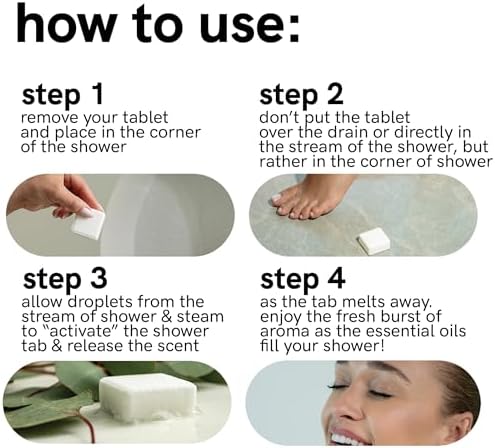 how to use:

step 1
remove your tablet and place in the corner of the shower

step 2
don't put the tablet over the drain or directly in the stream of the shower, but rather in the corner of shower

step 3
allow droplets from the stream of shower & steam to "activate" the shower tab & release the scent

step 4
as the tab melts away. enjoy the fresh burst of aroma as the essential oils fill your shower!