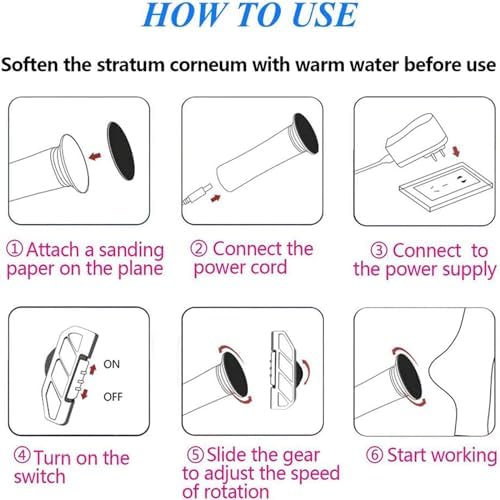 HOW TO USE

Soften the stratum corneum with warm water before use

① Attach a sanding paper on the plane

② Connect the power cord

③ Connect to the power supply

ON

OFF

④ Turn on the switch

⑤ Slide the gear to adjust the speed of rotation

⑥ Start working