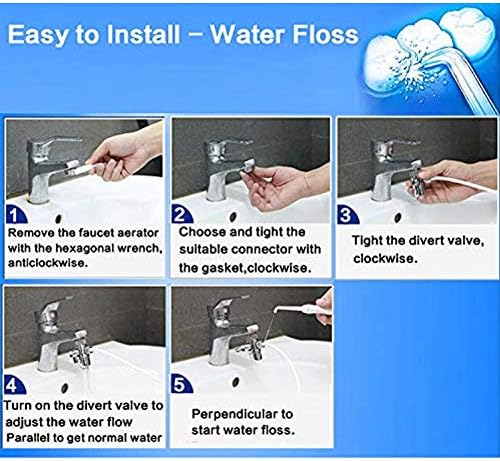 Easy to Install – Water Floss

1
Remove the faucet aerator with the hexagonal wrench, anticlockwise.

2
Choose and tight the suitable connector with the gasket,clockwise.

3
Tight the divert valve, clockwise.

4
Turn on the divert valve to adjust the water flow
Parallel to get normal water

5
Perpendicular to start water floss.