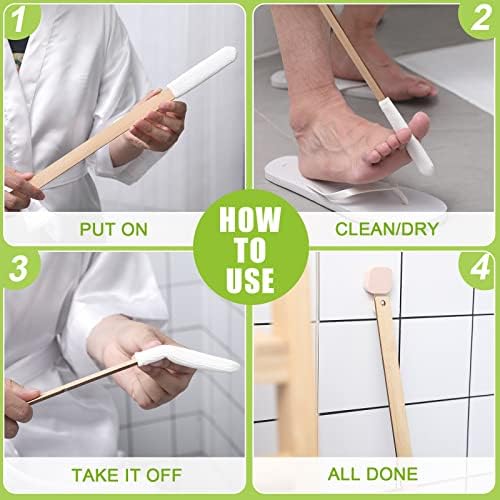 1

PUT ON

2

CLEAN/DRY

HOW TO USE

3

TAKE IT OFF

4

ALL DONE