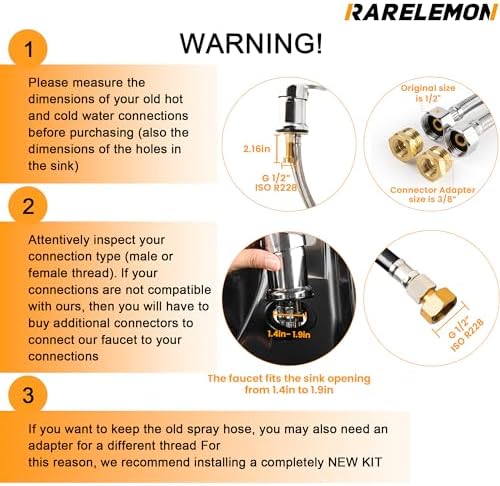 RARELEMON

WARNING!

1

Please measure the dimensions of your old hot and cold water connections before purchasing (also the dimensions of the holes in the sink)

2.16in

G 1/2" ISO R228

Original size is 1/2"

Connector Adapter size is 3/8"

2

Attentively inspect your connection type (male or female thread). If your connections are not compatible with ours, then you will have to buy additional connectors to connect our faucet to your connections

1.4in-1.9in

G 1/2" ISO R228

The faucet fits the sink opening from 1.4in to 1.9in

3

If you want to keep the old spray hose, you may also need an adapter for a different thread For
this reason, we recommend installing a completely NEW KIT