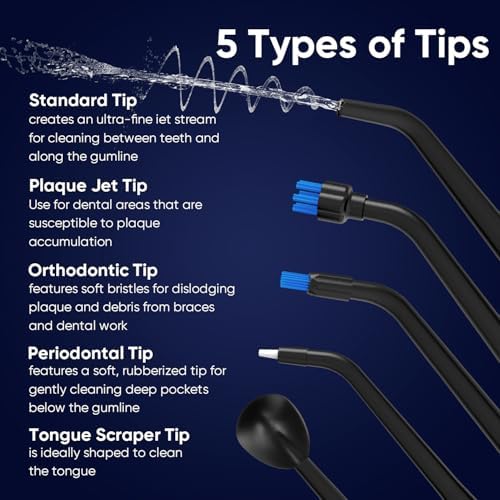 5 Types of Tips

Standard Tip
creates an ultra-fine iet stream for cleaning between teeth and along the gumline

Plaque Jet Tip
Use for dental areas that are susceptible to plaque accumulation

Orthodontic Tip
features soft bristles for dislodging plaque and debris from braces and dental work

Periodontal Tip
features a soft, rubberized tip for gently cleaning deep pockets below the gumline

Tongue Scraper Tip
is ideally shaped to clean the tongue