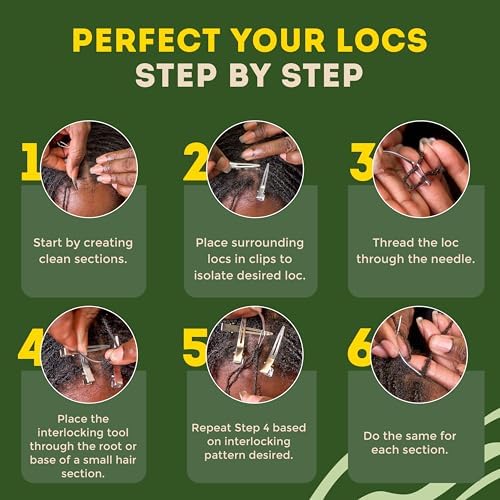 PERFECT YOUR LOCS
STEP BY STEP

1
Start by creating clean sections.

2
Place surrounding locs in clips to isolate desired loc.

3
Thread the loc through the needle.

4
Place the interlocking tool through the root or base of a small hair section.

5
Repeat Step 4 based on interlocking pattern desired.

6
Do the same for each section.